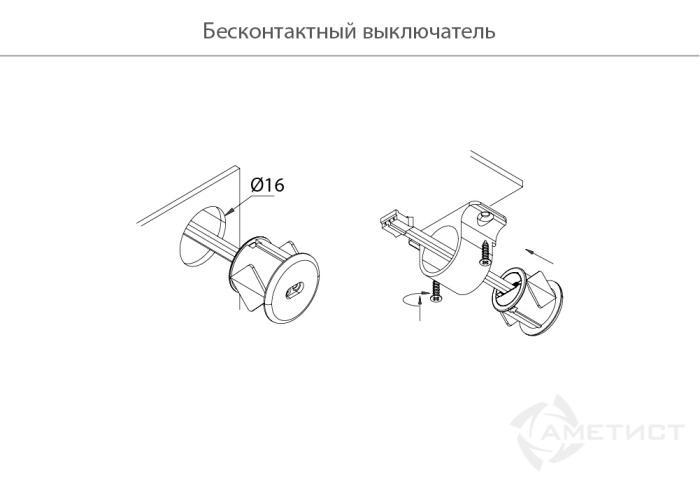 Бесконтактный выключатель

Ø16

АМЕТИСТ