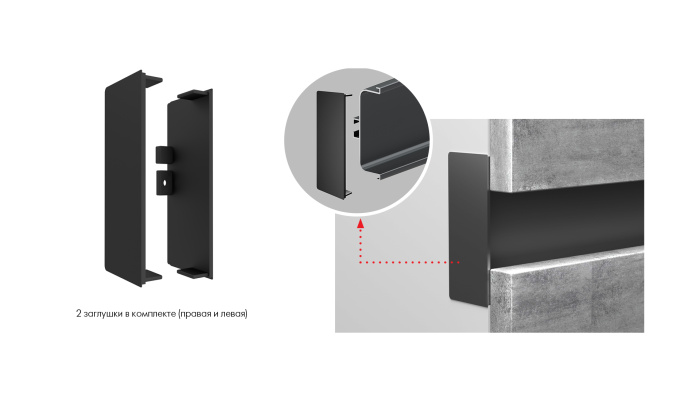 2 заглушки в комплекте (правая и левая)